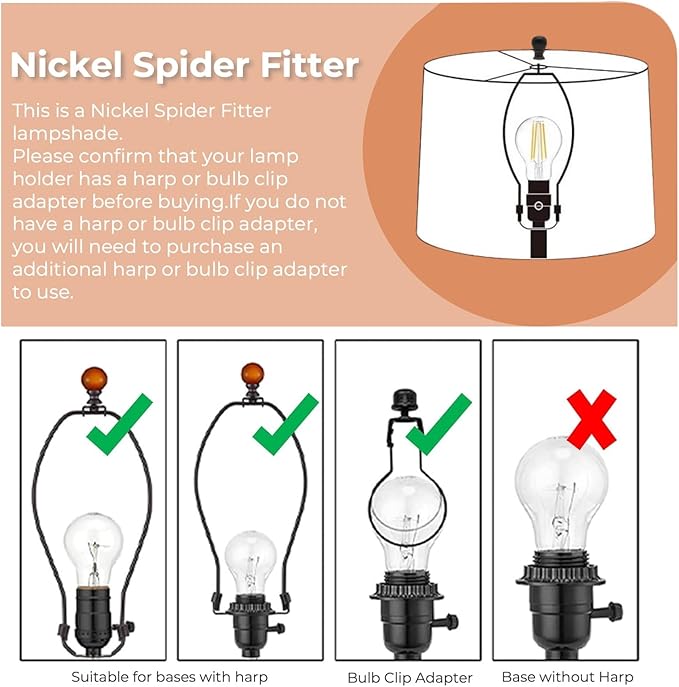 Nickel Spider Fitter

This is a Nickel Spider Fitter lampshade.
Please confirm that your lamp holder has a harp or bulb clip adapter before buying.If you do not have a harp or bulb clip adapter, you will need to purchase an additional harp or bulb clip adapter to use.

Suitable for bases with harp

Bulb Clip Adapter

Base without Harp