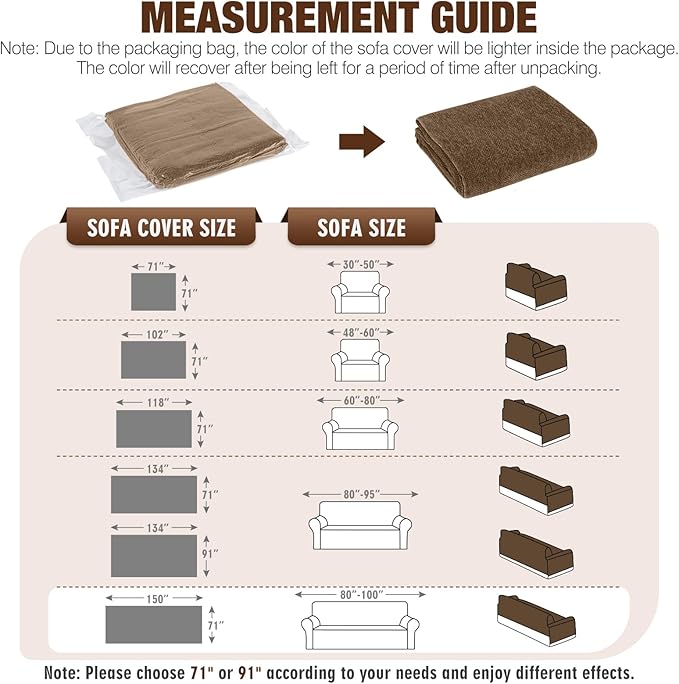 MEASUREMENT GUIDE

Note: Due to the packaging bag, the color of the sofa cover will be lighter inside the package. The color will recover after being left for a period of time after unpacking.

SOFA COVER SIZE

SOFA SIZE

71"
71"
30"-50"

102"
71"
48"-60"

118"
71"
60"-80"

134"
71"
134"
91"
80"-95"

150"
71"
80"-100"

Note: Please choose 71" or 91" according to your needs and enjoy different effects.