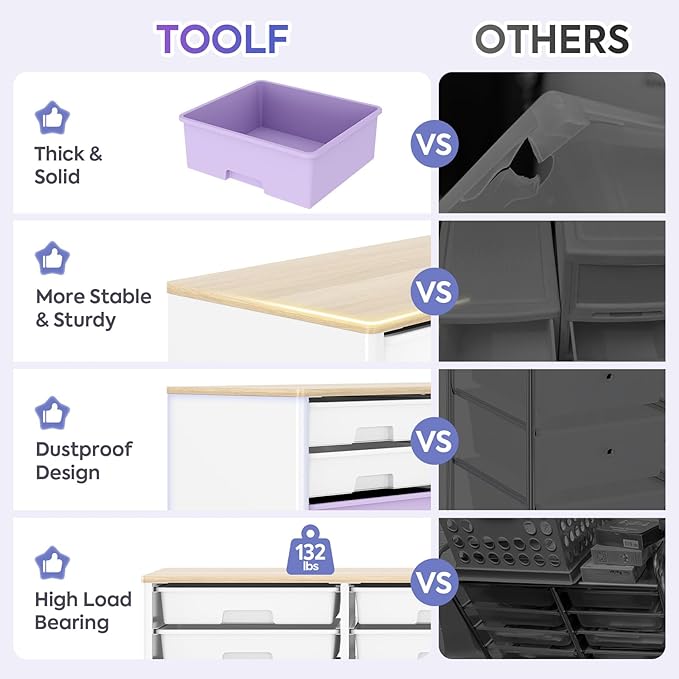 TOOLF

OTHERS

Thick & Solid

VS

More Stable & Sturdy

VS

Dustproof Design

VS

High Load Bearing

132 lbs

VS