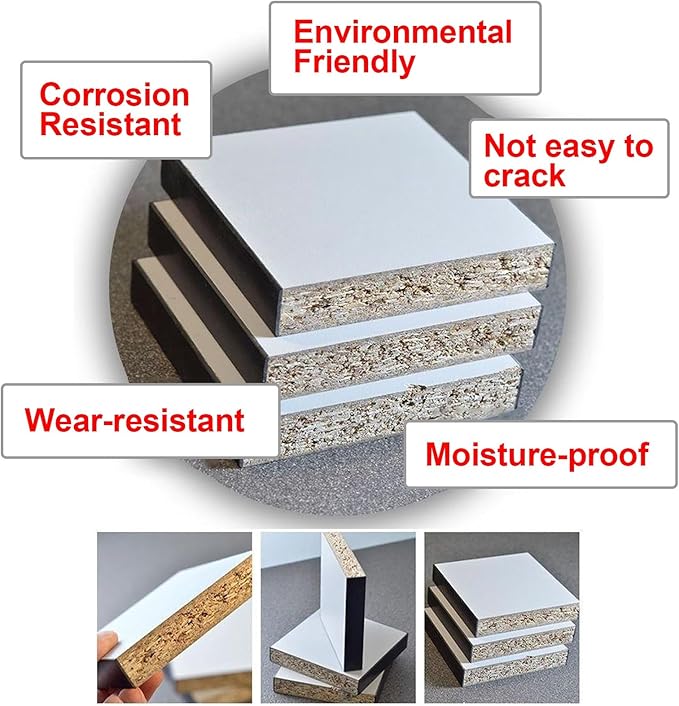 Environmental Friendly

Corrosion Resistant

Not easy to crack

Wear-resistant

Moisture-proof