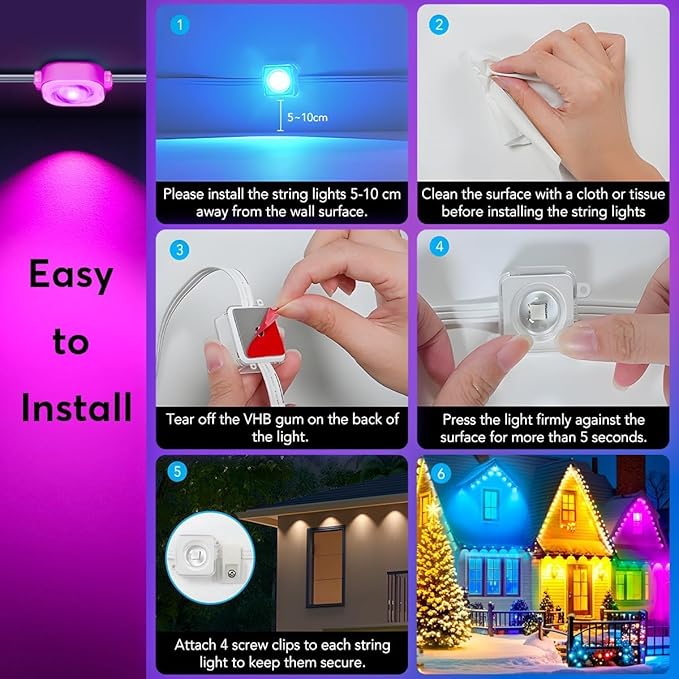 Easy to Install

1

5~10cm

Please install the string lights 5-10 cm away from the wall surface.

2

Clean the surface with a cloth or tissue before installing the string lights

3

Tear off the VHB gum on the back of the light.

4

Press the light firmly against the surface for more than 5 seconds.

5

Attach 4 screw clips to each string light to keep them secure.

6