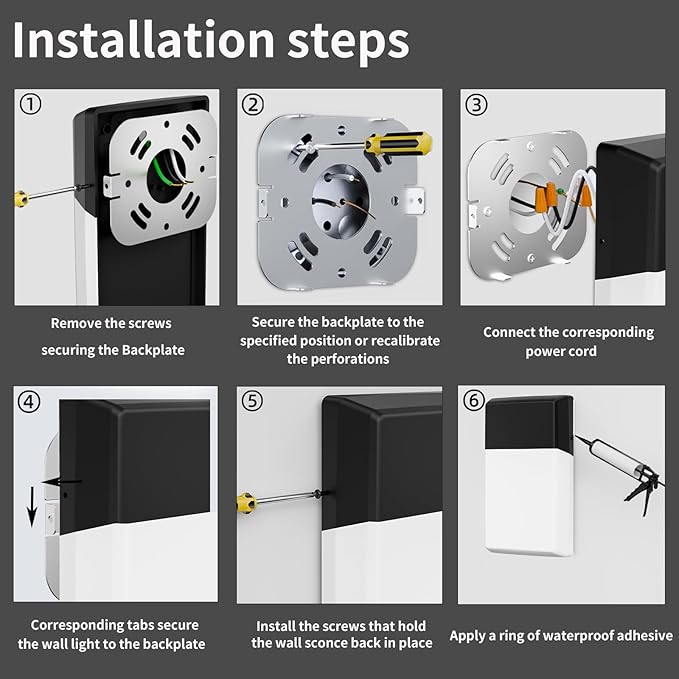 Installation steps

①

Remove the screws securing the Backplate

②

Secure the backplate to the specified position or recalibrate the perforations

③

Connect the corresponding power cord

④

Corresponding tabs secure the wall light to the backplate

⑤

Install the screws that hold the wall sconce back in place

⑥

Apply a ring of waterproof adhesive