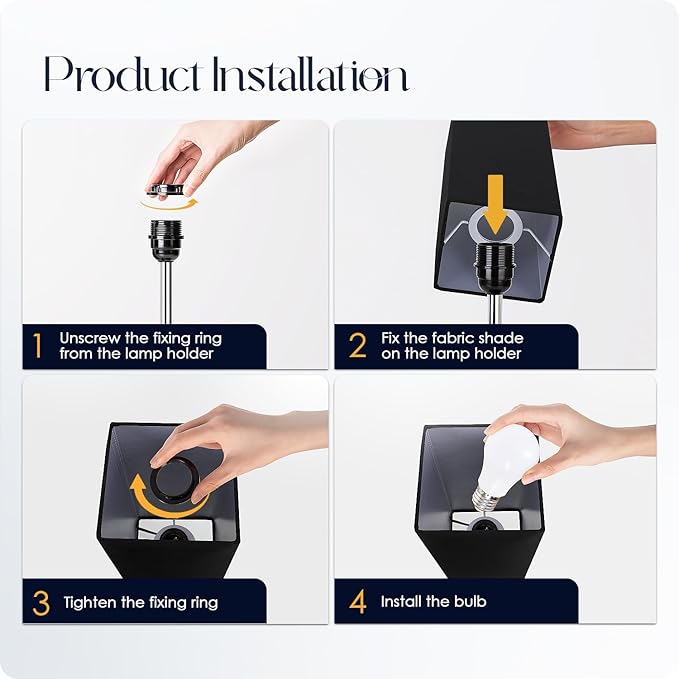 Product Installation

1 Unscrew the fixing ring from the lamp holder

2 Fix the fabric shade on the lamp holder

3 Tighten the fixing ring

4 Install the bulb