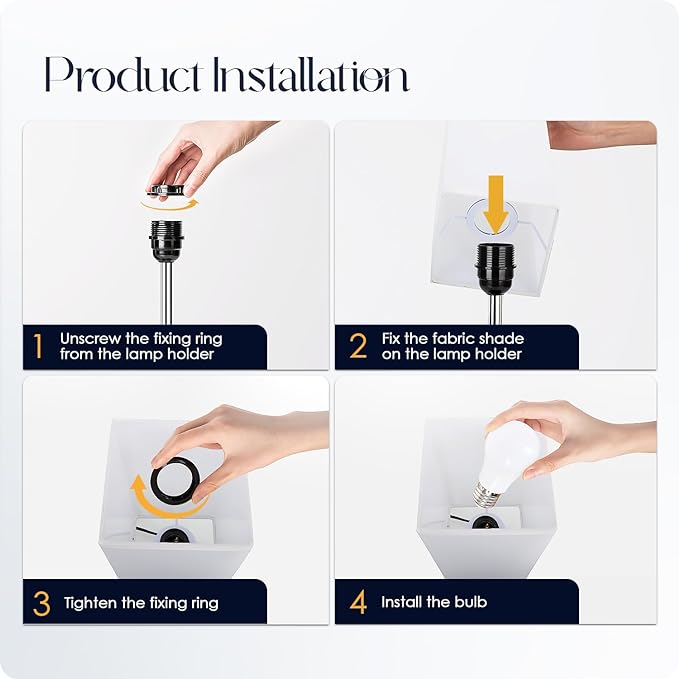 Product Installation

1 Unscrew the fixing ring from the lamp holder

2 Fix the fabric shade on the lamp holder

3 Tighten the fixing ring

4 Install the bulb