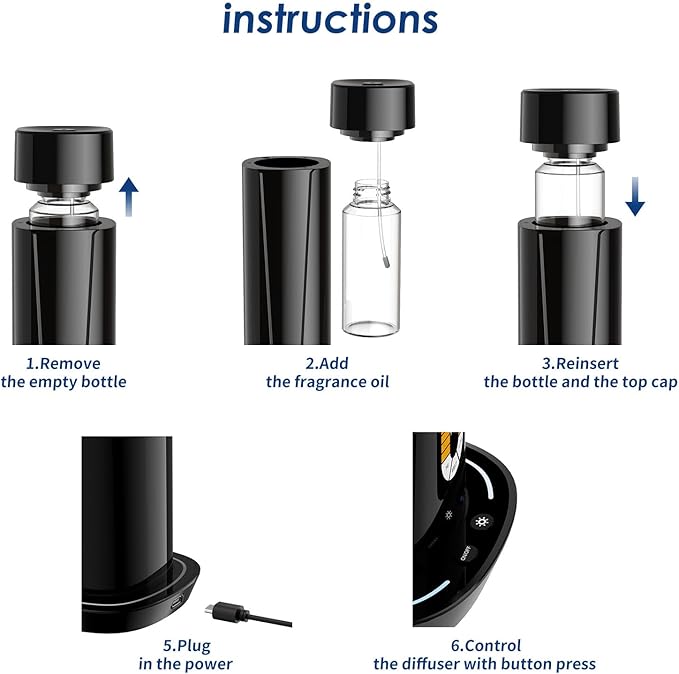 instructions

1.Remove
the empty bottle

2.Add
the fragrance oil

3.Reinsert
the bottle and the top cap

ON/OFF

5.Plug
in the power

6.Control
the diffuser with button press